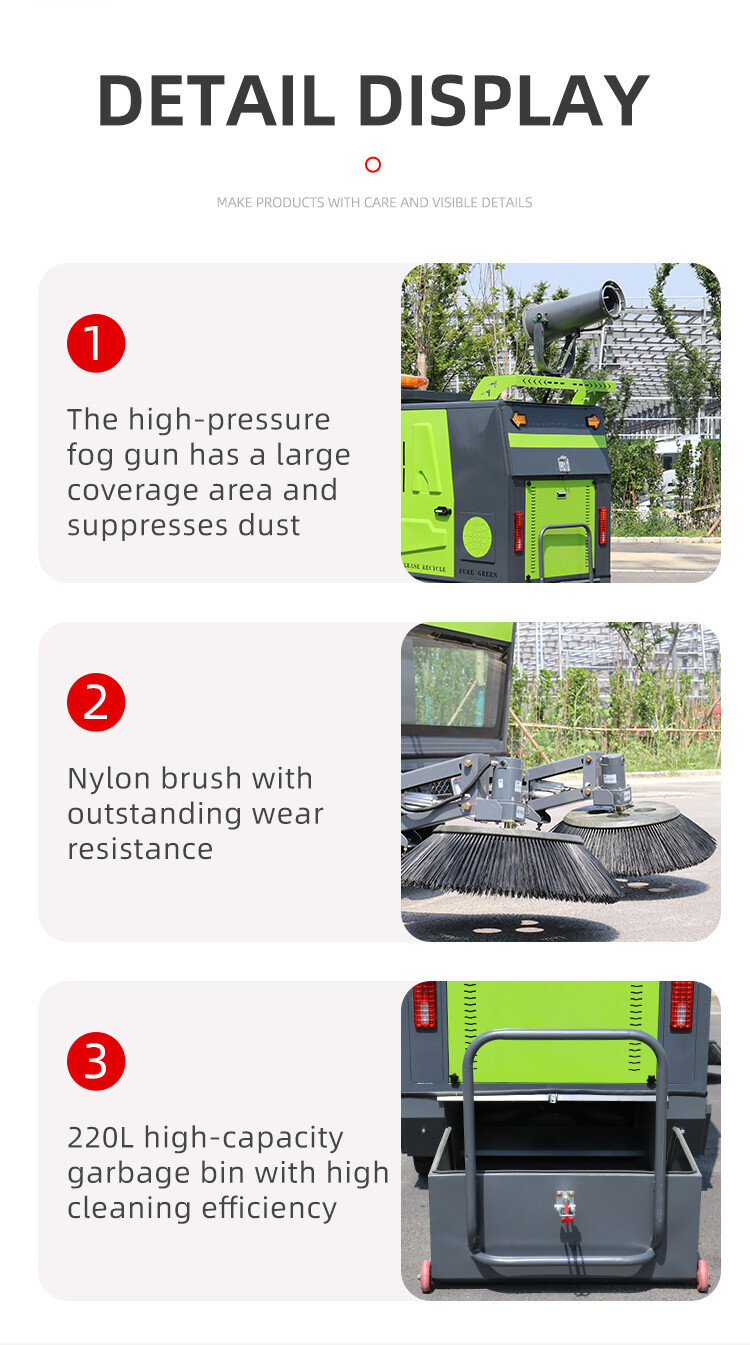 DETAIL DISPLAY

MAKE PRODUCTS WITH CARE AND VISIBLE DETAILS

1

The high-pressure fog gun has a large coverage area and suppresses dust

LEASE RECYCLE PURE GREEN

2

Nylon brush with outstanding wear resistance

3

220L high-capacity garbage bin with high cleaning efficiency