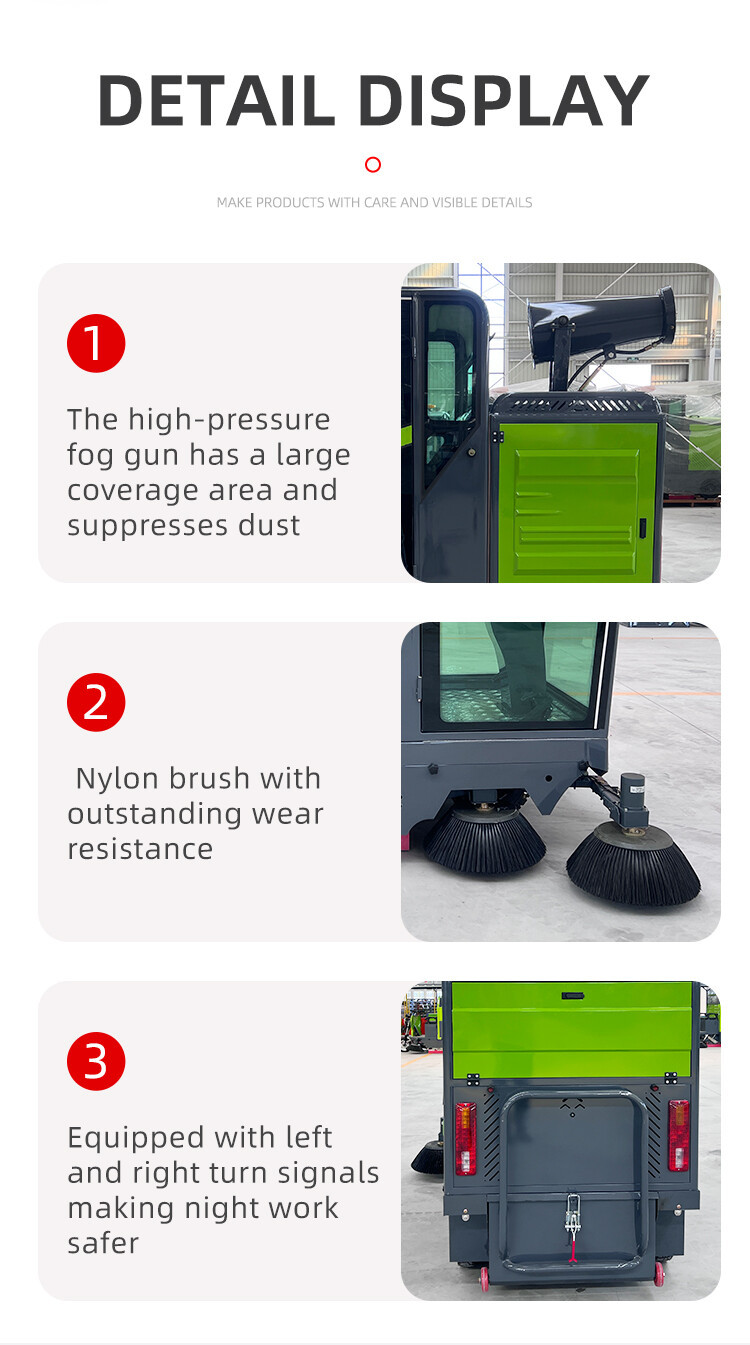 DETAIL DISPLAY

MAKE PRODUCTS WITH CARE AND VISIBLE DETAILS

1

The high-pressure fog gun has a large coverage area and suppresses dust

2

Nylon brush with outstanding wear resistance

3

Equipped with left and right turn signals making night work safer