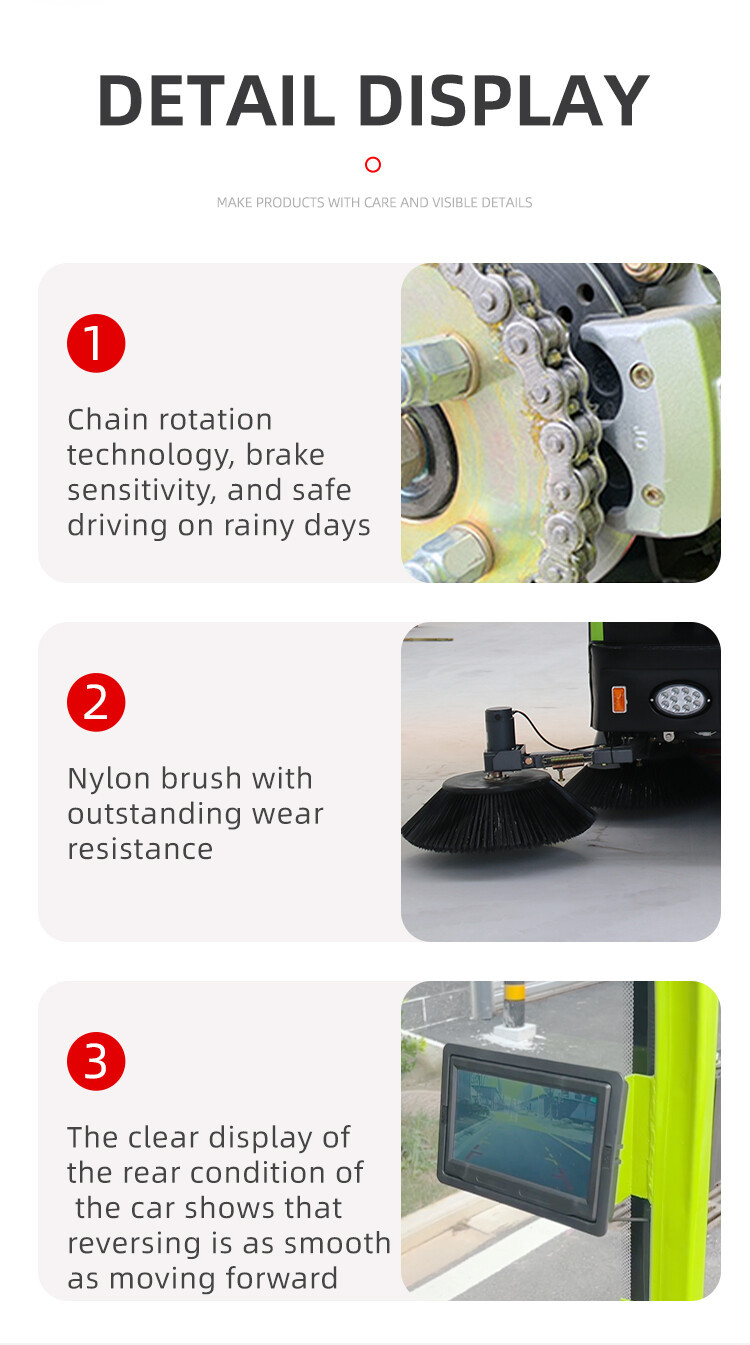 DETAIL DISPLAY

MAKE PRODUCTS WITH CARE AND VISIBLE DETAILS

1

Chain rotation technology, brake sensitivity, and safe driving on rainy days

2

Nylon brush with outstanding wear resistance

3

The clear display of the rear condition of the car shows that reversing is as smooth as moving forward