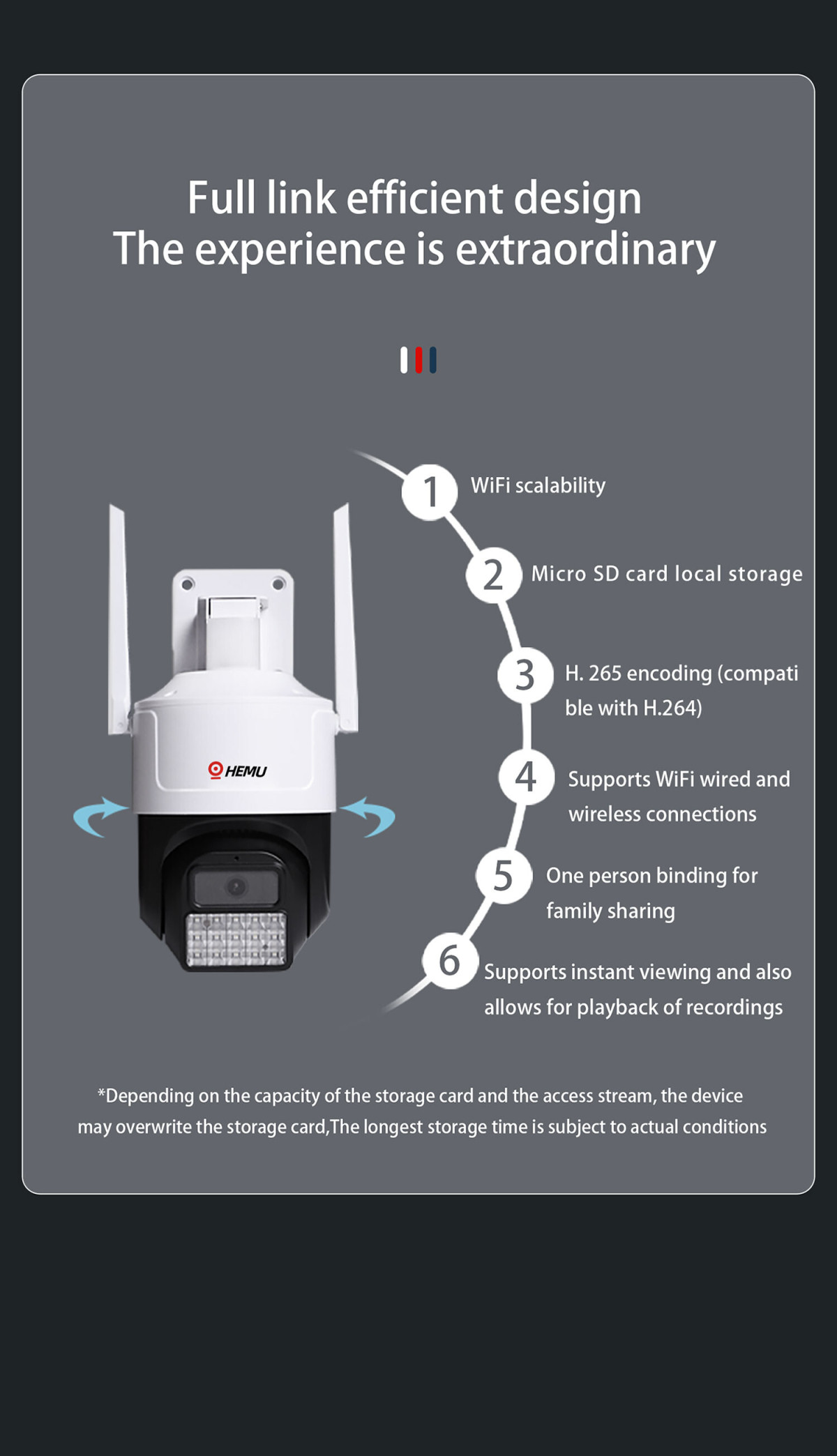 Full link efficient design
The experience is extraordinary

HEMU

1 WiFi scalability

2 Micro SD card local storage

3 H. 265 encoding (compatible with H.264)

4 Supports WiFi wired and wireless connections

5 One person binding for family sharing

6 Supports instant viewing and also allows for playback of recordings

*Depending on the capacity of the storage card and the access stream, the device may overwrite the storage card,The longest storage time is subject to actual conditions