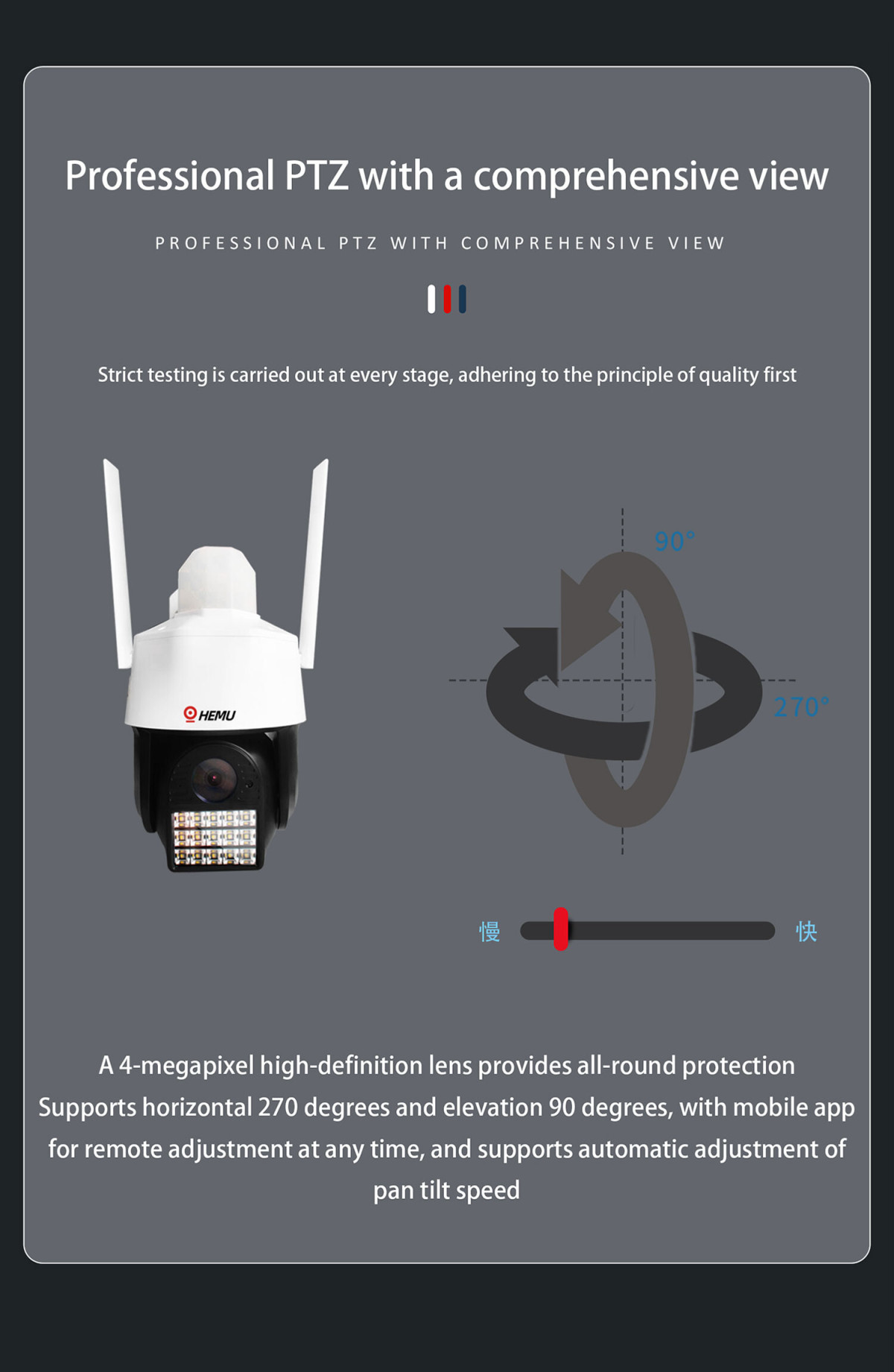 Professional PTZ with a comprehensive view

PROFESSIONAL PTZ WITH COMPREHENSIVE VIEW

Strict testing is carried out at every stage, adhering to the principle of quality first

HEMU

90°

270°

慢 快

A 4-megapixel high-definition lens provides all-round protection Supports horizontal 270 degrees and elevation 90 degrees, with mobile app for remote adjustment at any time, and supports automatic adjustment of pan tilt speed