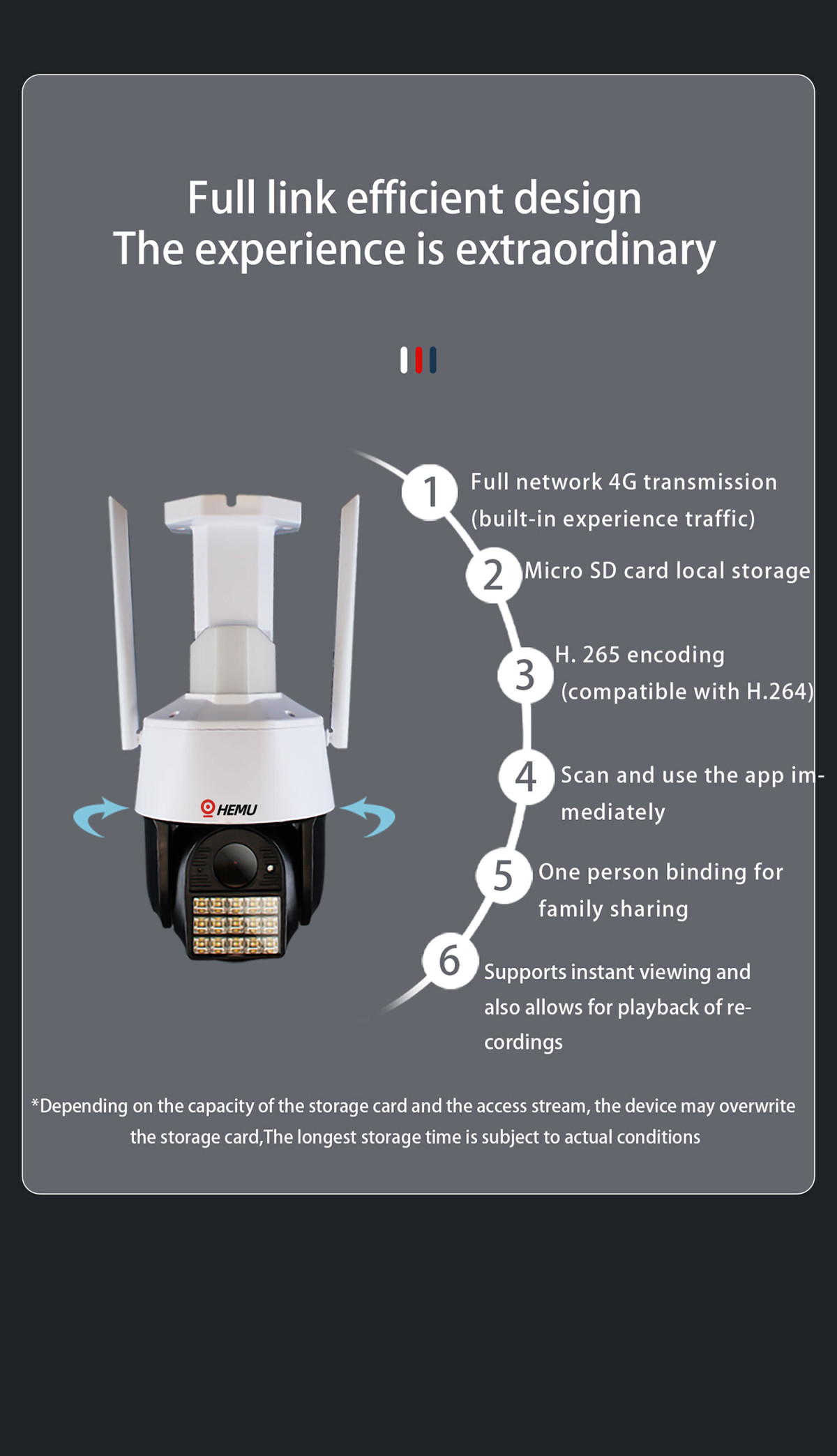 Full link efficient design
The experience is extraordinary

HEMU

1 Full network 4G transmission (built-in experience traffic)

2 Micro SD card local storage

3 H. 265 encoding (compatible with H.264)

4 Scan and use the app immediately

5 One person binding for family sharing

6 Supports instant viewing and also allows for playback of recordings

*Depending on the capacity of the storage card and the access stream, the device may overwrite the storage card,The longest storage time is subject to actual conditions