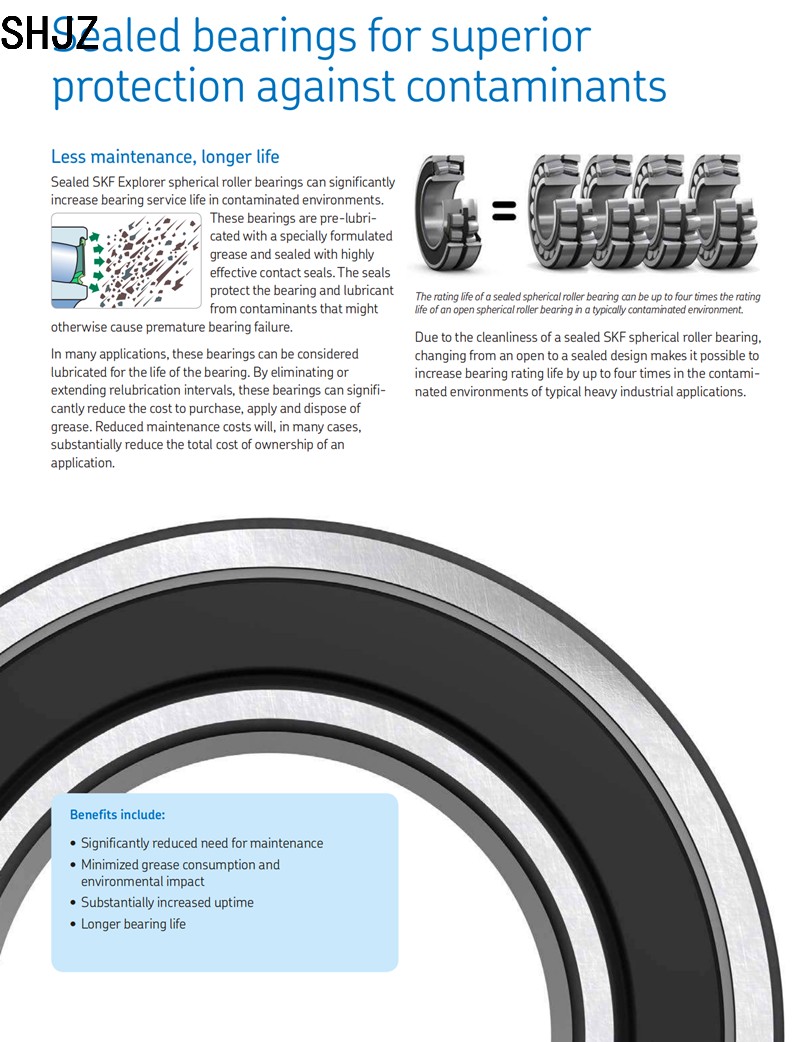 SHJZ

Sealed bearings for superior protection against contaminants

Less maintenance, longer life

Sealed SKF Explorer spherical roller bearings can significantly increase bearing service life in contaminated environments. These bearings are pre-lubricated with a specially formulated grease and sealed with highly effective contact seals. The seals protect the bearing and lubricant from contaminants that might otherwise cause premature bearing failure.

In many applications, these bearings can be considered lubricated for the life of the bearing. By eliminating or extending relubrication intervals, these bearings can significantly reduce the cost to purchase, apply and dispose of grease. Reduced maintenance costs will, in many cases, substantially reduce the total cost of ownership of an application.

The rating life of a sealed spherical roller bearing can be up to four times the rating life of an open spherical roller bearing in a typically contaminated environment.

Due to the cleanliness of a sealed SKF spherical roller bearing, changing from an open to a sealed design makes it possible to increase bearing rating life by up to four times in the contaminated environments of typical heavy industrial applications.

Benefits include:

• Significantly reduced need for maintenance
• Minimized grease consumption and environmental impact
• Substantially increased uptime
• Longer bearing life