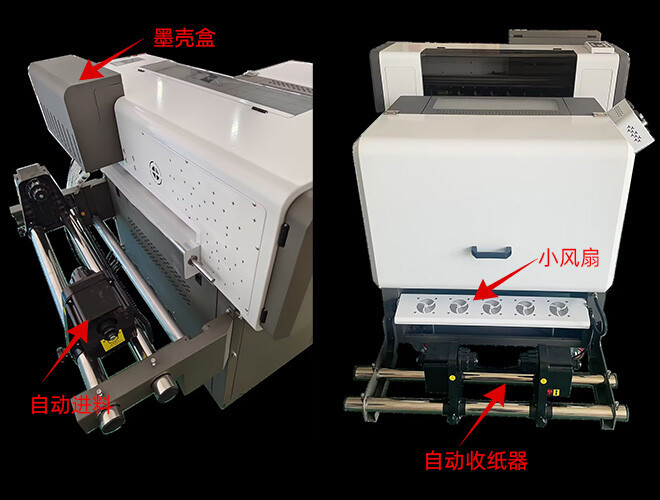 墨壳盒

自动进料

小风扇

自动收纸器