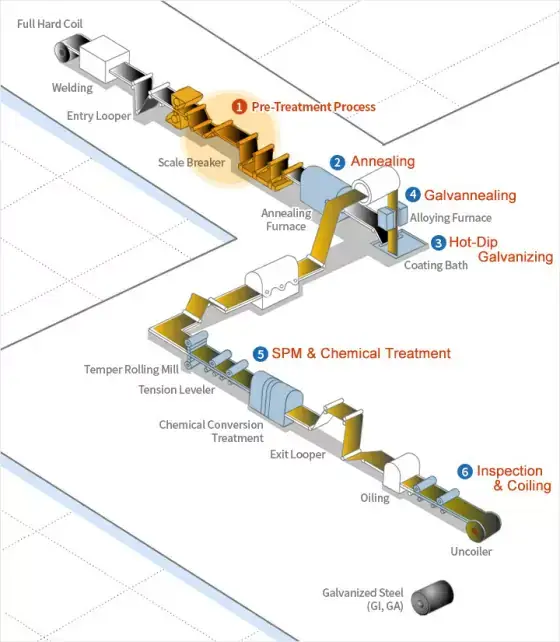 Full Hard Coil

Welding

Entry Looper

1 Pre-Treatment Process

Scale Breaker

2 Annealing

Annealing Furnace

4 Galvannealing

Alloying Furnace

3 Hot-Dip Galvanizing

Coating Bath

5 SPM & Chemical Treatment

Temper Rolling Mill

Tension Leveler

Chemical Conversion Treatment

Exit Looper

6 Inspection & Coiling

Oiling

Uncoiler

Galvanized Steel (GI, GA)