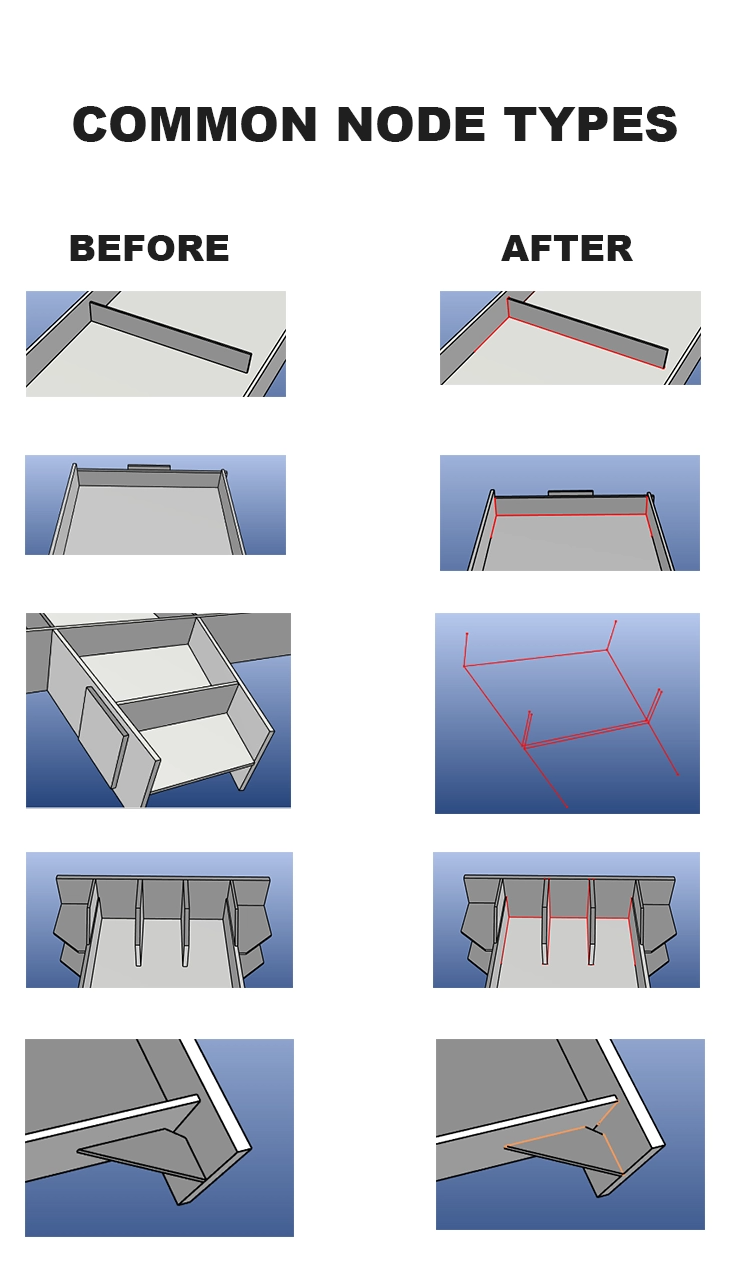 COMMON NODE TYPES

BEFORE

AFTER