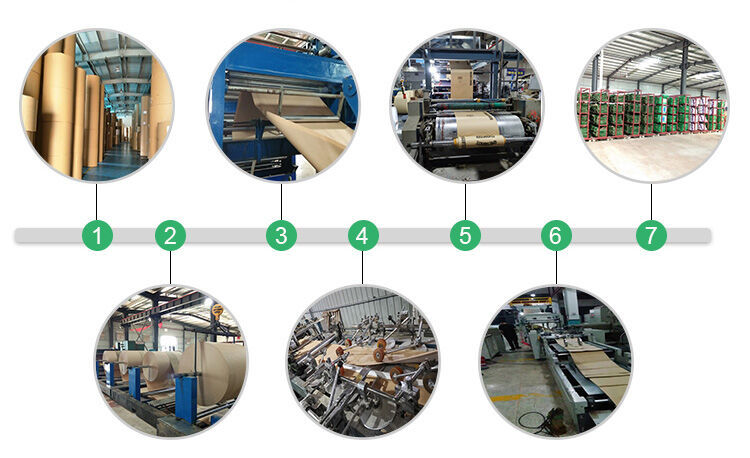 1
2
3
4
5
6
7