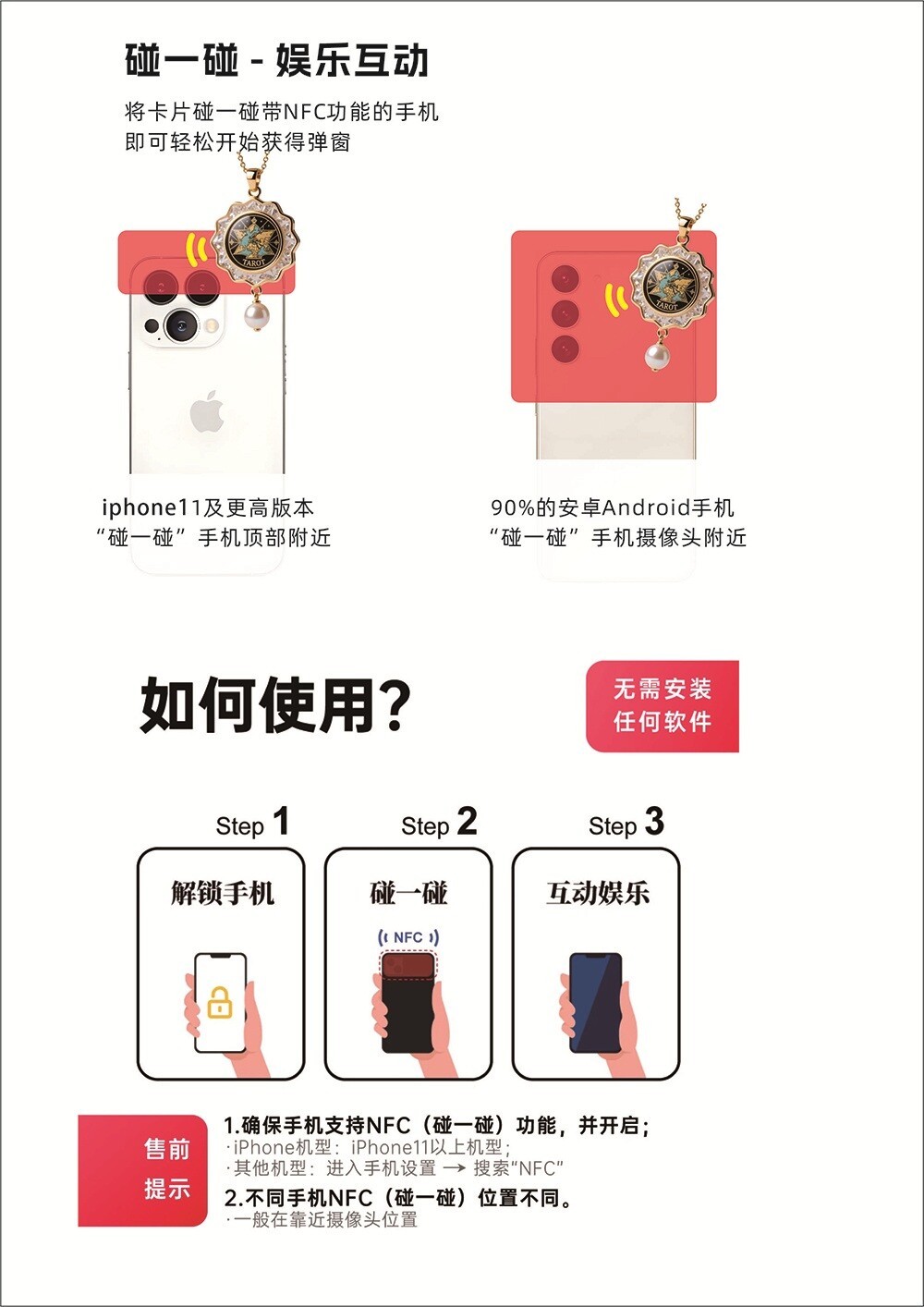 碰一碰 - 娱乐互动

将卡片碰一碰带NFC功能的手机
即可轻松开始获得弹窗

TAROT

TAROT

iphone11及更高版本
“碰一碰”手机顶部附近

90%的安卓Android手机
“碰一碰”手机摄像头附近

如何使用?

无需安装
任何软件

Step 1
解锁手机

Step 2
碰一碰
NFC

Step 3
互动娱乐

售前
提示

1.确保手机支持NFC（碰一碰）功能，并开启；
·iPhone机型：iPhone11以上机型；
·其他机型：进入手机设置 → 搜索“NFC”
2.不同手机NFC（碰一碰）位置不同。
·一般在靠近摄像头位置