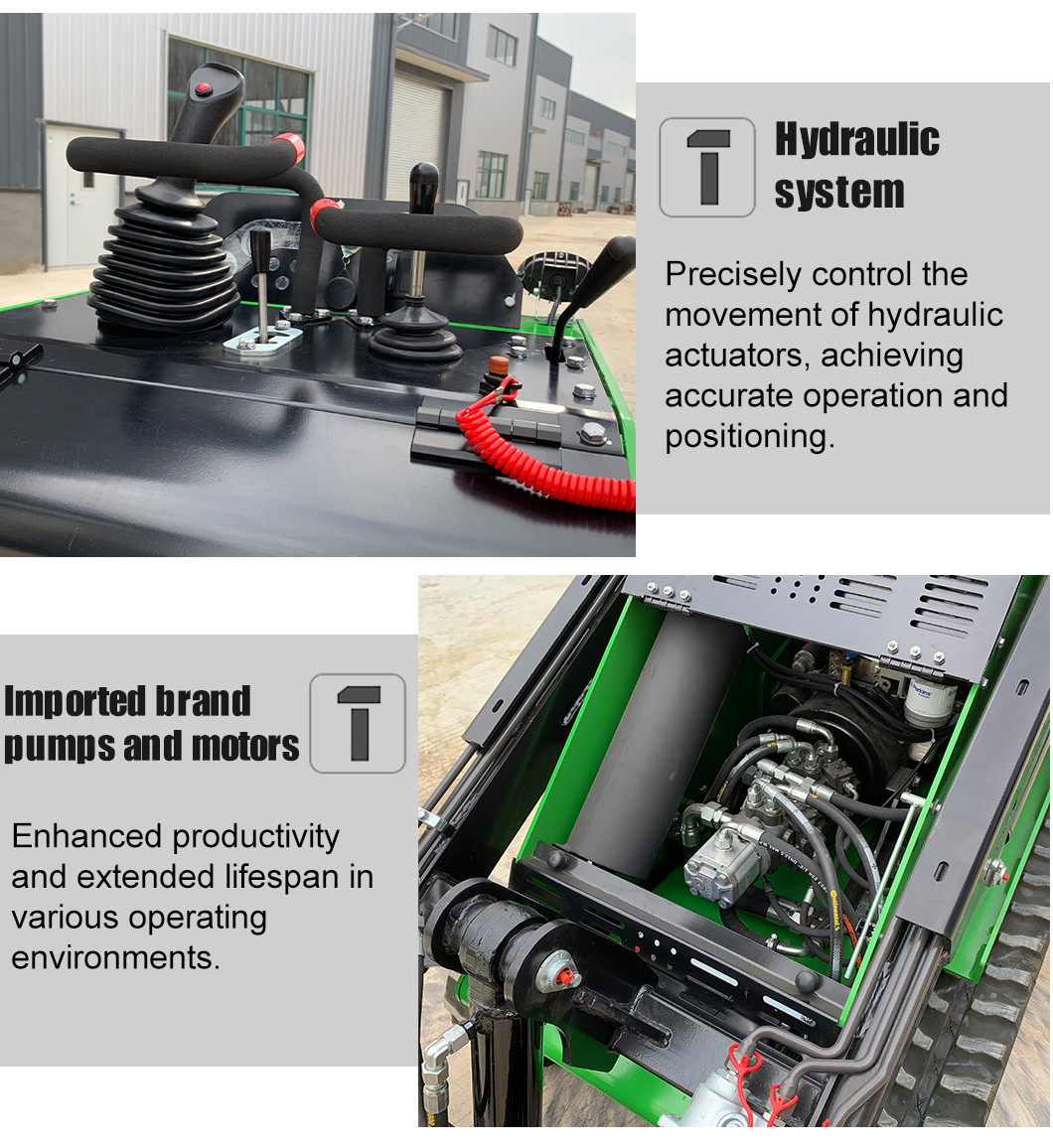 Hydraulic system

Precisely control the movement of hydraulic actuators, achieving accurate operation and positioning.

Imported brand pumps and motors

Enhanced productivity and extended lifespan in various operating environments.