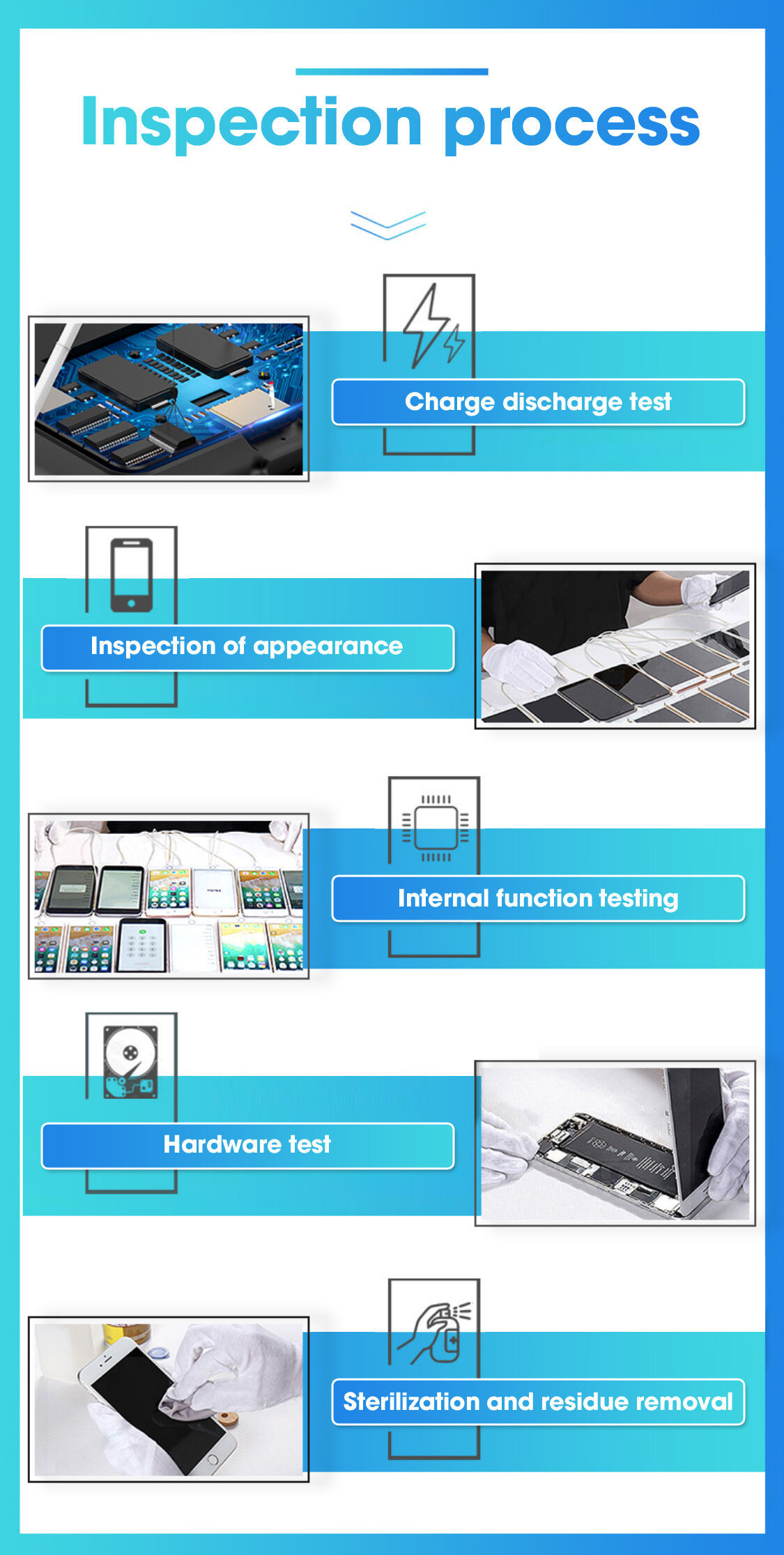 Inspection process

Charge discharge test

Inspection of appearance

Internal function testing

Hardware test

Sterilization and residue removal