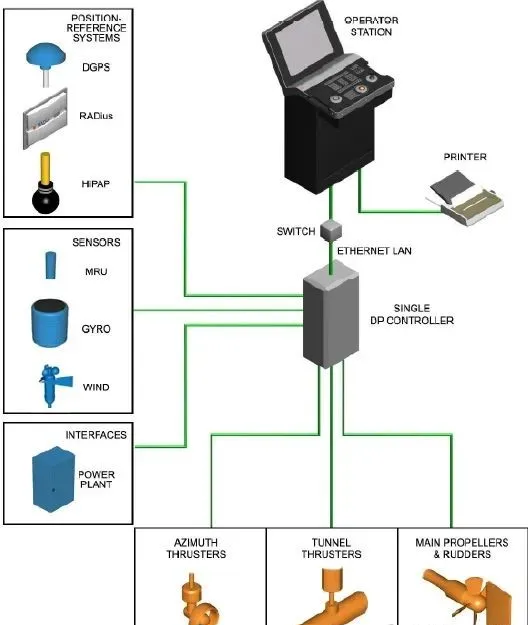 POSITION-REFERENCE SYSTEMS

DGPS

RADius

HIPAP

SENSORS

MRU

GYRO

WIND

INTERFACES

POWER PLANT

OPERATOR STATION

PRINTER

SWITCH

ETHERNET LAN

SINGLE DP CONTROLLER

AZIMUTH THRUSTERS

TUNNEL THRUSTERS

MAIN PROPELLERS & RUDDERS