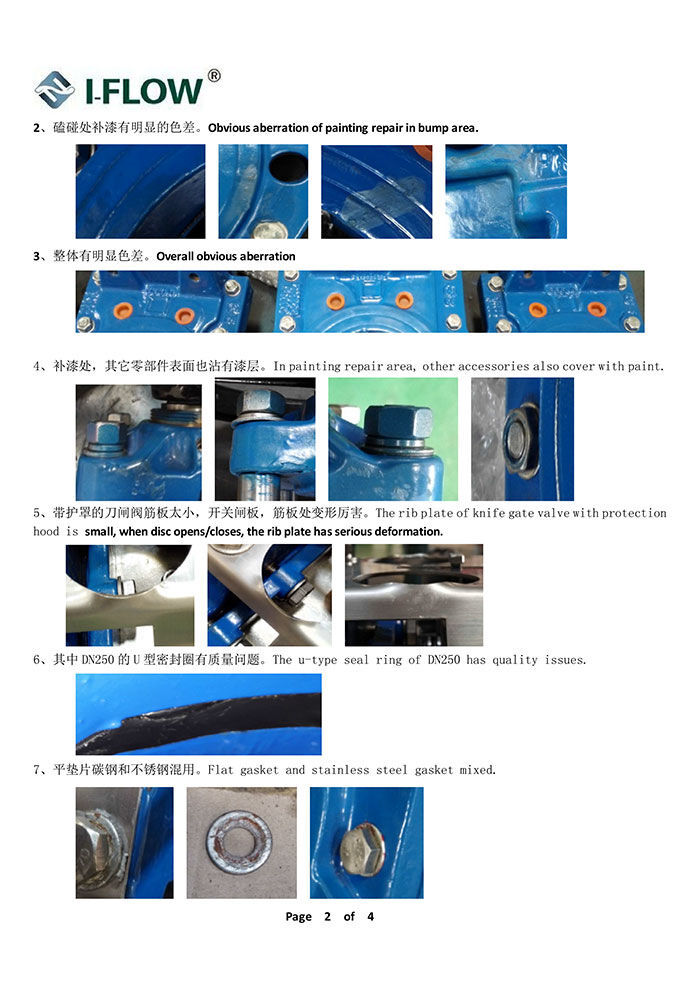 I-FLOW®

2、磕碰处补漆有明显的色差。Obvious aberration of painting repair in bump area.

3、整体有明显色差。Overall obvious aberration

4、补漆处，其它零部件表面也沾有漆层。In painting repair area, other accessories also cover with paint.

5、带护罩的刀闸阀筋板太小，开关闸板，筋板处变形厉害。The rib plate of knife gate valve with protection hood is small, when disc opens/closes, the rib plate has serious deformation.

6、其中 DN250 的 U 型密封圈有质量问题。The u-type seal ring of DN250 has quality issues.

7、平垫片碳钢和不锈钢混用。Flat gasket and stainless steel gasket mixed.

Page 2 of 4