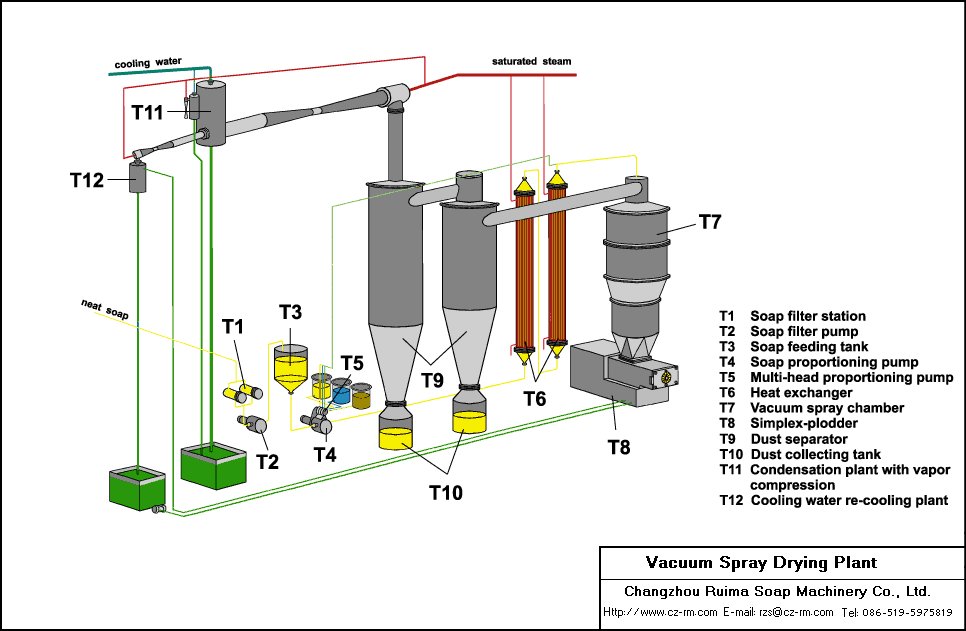 cooling water

saturated steam

T11

T12

T7

neat soap

T1

T3

T5

T9

T6

T2

T4

T8

T10

T1 Soap filter station
T2 Soap filter pump
T3 Soap feeding tank
T4 Soap proportioning pump
T5 Multi-head proportioning pump
T6 Heat exchanger
T7 Vacuum spray chamber
T8 Simplex-plodder
T9 Dust separator
T10 Dust collecting tank
T11 Condensation plant with vapor compression
T12 Cooling water re-cooling plant

Vacuum Spray Drying Plant

Changzhou Ruima Soap Machinery Co., Ltd.

Http://www.cz-rm.com E-mail: rzs@cz-rm.com Tel: 086-519-5975819