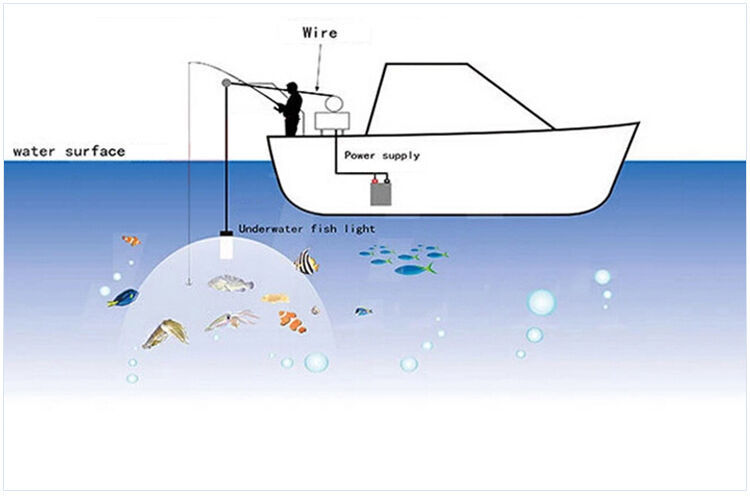 Wire

water surface

Power supply

Underwater fish light