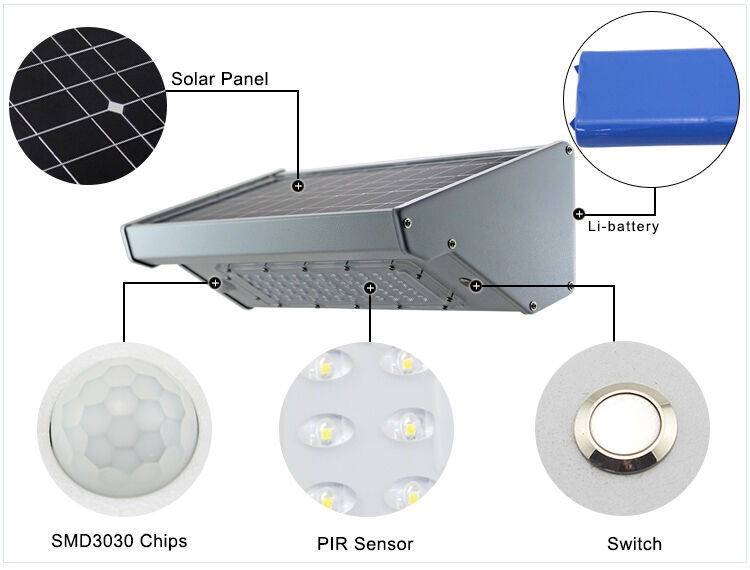 Solar Panel

Li-battery

SMD3030 Chips

PIR Sensor

Switch