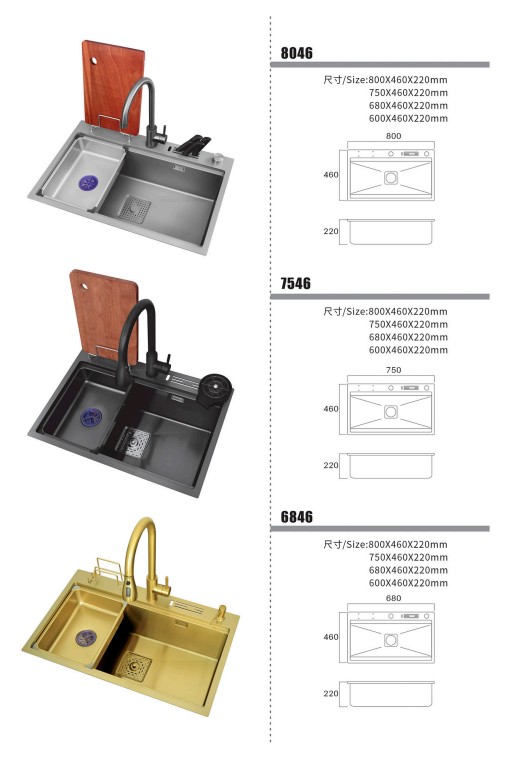 8046

尺寸/Size:800X460X220mm
750X460X220mm
680X460X220mm
600X460X220mm

800

460

220

7546

尺寸/Size:800X460X220mm
750X460X220mm
680X460X220mm
600X460X220mm

750

460

220

6846

尺寸/Size:800X460X220mm
750X460X220mm
680X460X220mm
600X460X220mm

680

460

220