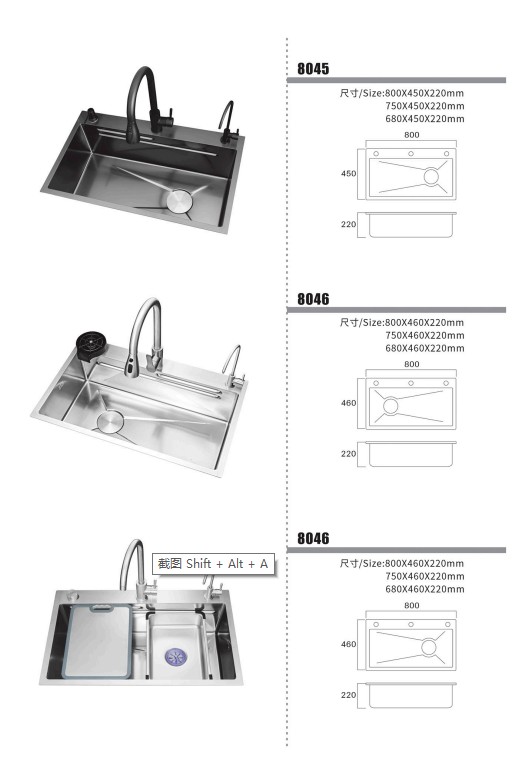 8045

尺寸/Size:800X450X220mm
750X450X220mm
680X450X220mm

800

450

220

8046

尺寸/Size:800X460X220mm
750X460X220mm
680X460X220mm

800

460

220

截图 Shift + Alt + A

8046

尺寸/Size:800X460X220mm
750X460X220mm
680X460X220mm

800

460

220