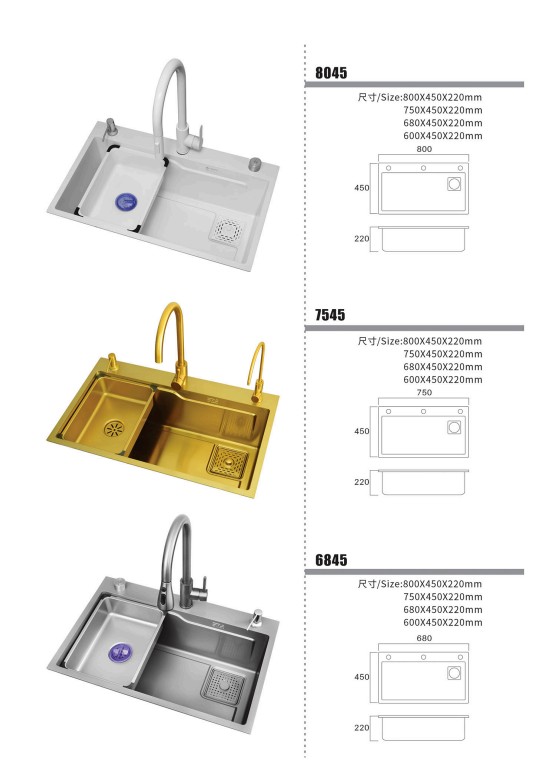 8045

尺寸/Size:800X450X220mm
750X450X220mm
680X450X220mm
600X450X220mm

800
450
220

7545

尺寸/Size:800X450X220mm
750X450X220mm
680X450X220mm
600X450X220mm

750
450
220

6845

尺寸/Size:800X450X220mm
750X450X220mm
680X450X220mm
600X450X220mm

680
450
220