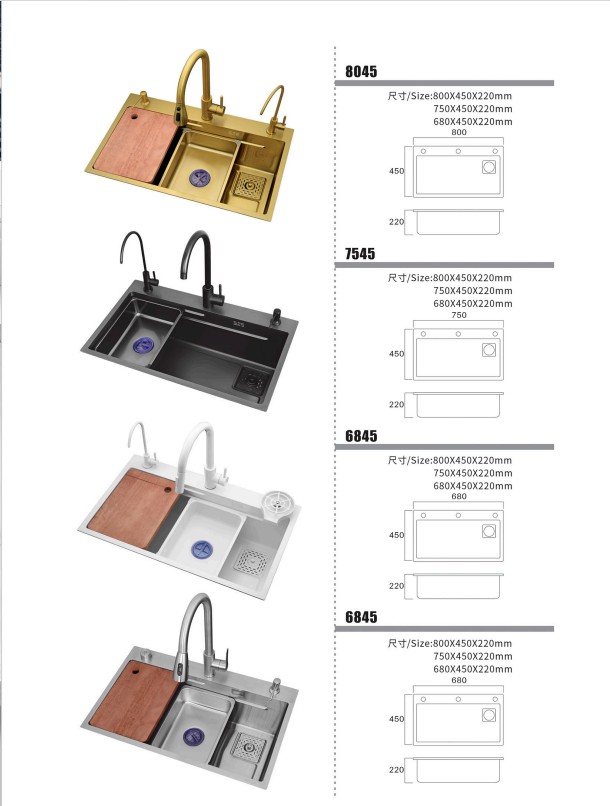 8045

尺寸/Size:800X450X220mm
750X450X220mm
680X450X220mm

800
450
220

7545

尺寸/Size:800X450X220mm
750X450X220mm
680X450X220mm

750
450
220

6845

尺寸/Size:800X450X220mm
750X450X220mm
680X450X220mm

680
450
220

6845

尺寸/Size:800X450X220mm
750X450X220mm
680X450X220mm

680
450
220