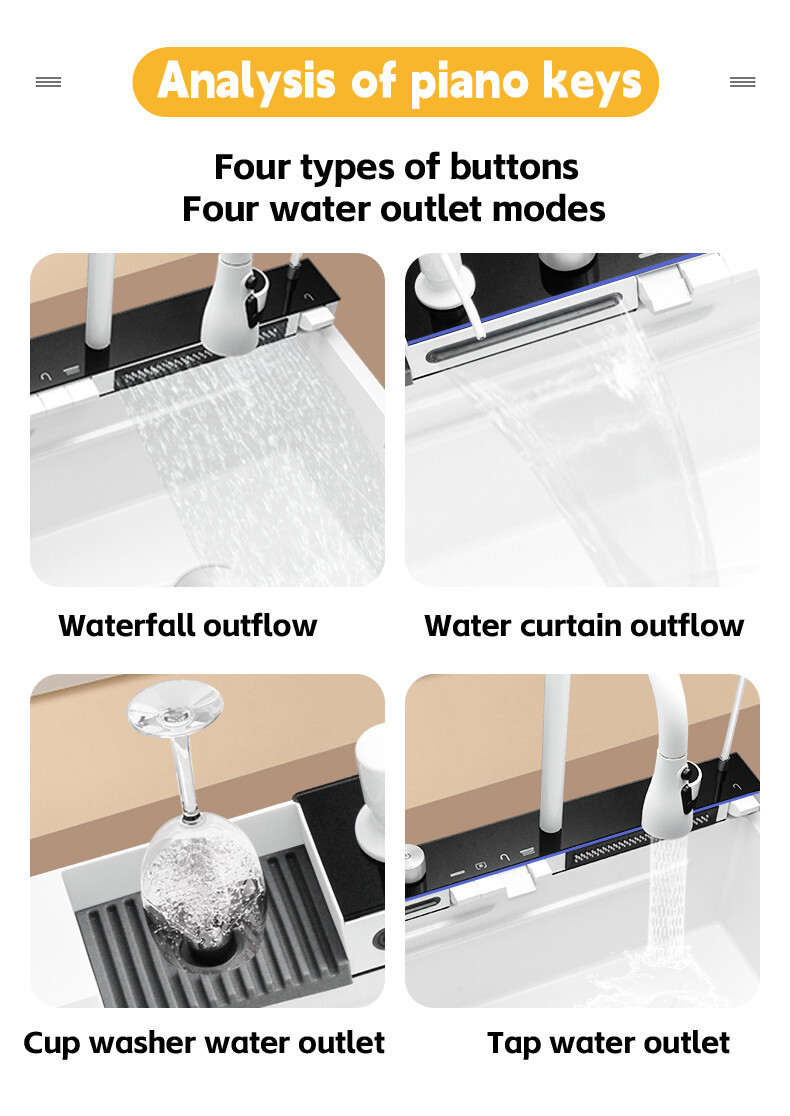 Analysis of piano keys

Four types of buttons
Four water outlet modes

Waterfall outflow

Water curtain outflow

Cup washer water outlet

Tap water outlet