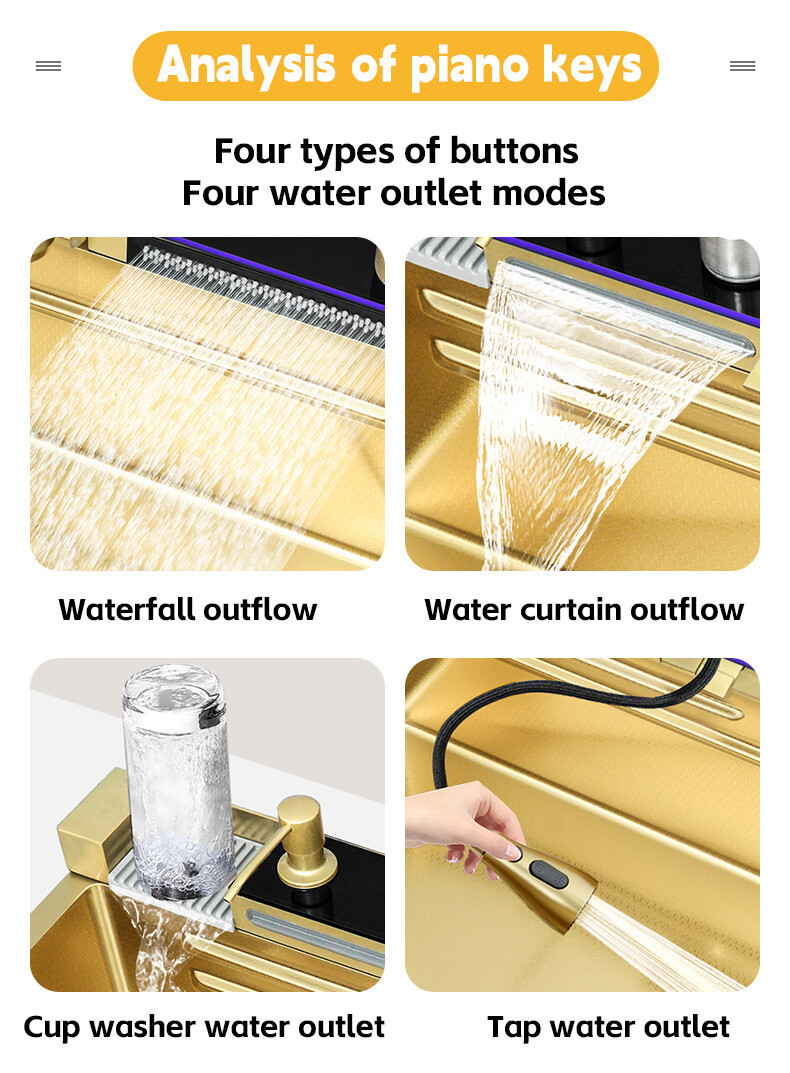 Analysis of piano keys

Four types of buttons
Four water outlet modes

Waterfall outflow

Water curtain outflow

Cup washer water outlet

Tap water outlet