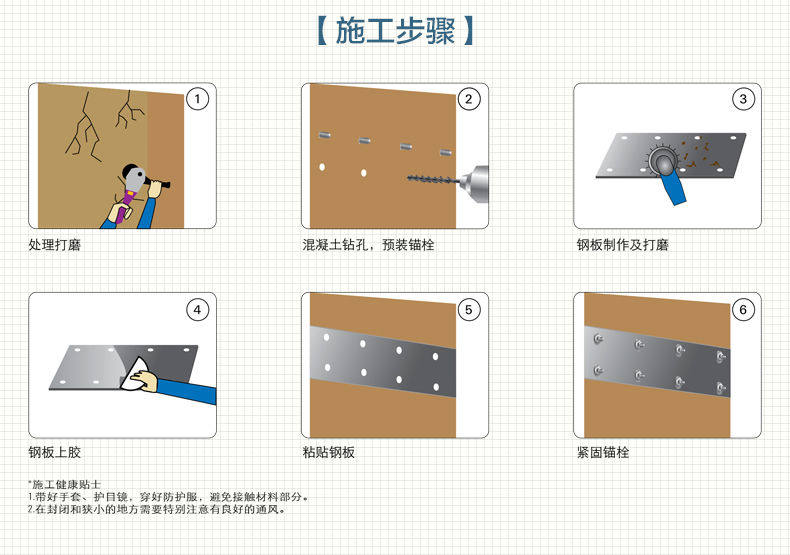 【施工步骤】

1
处理打磨

2
混凝土钻孔，预装锚栓

3
钢板制作及打磨

4
钢板上胶

5
粘贴钢板

6
紧固锚栓

*施工健康贴士
1.带好手套、护目镜，穿好防护服，避免接触材料部分。
2.在封闭和狭小的地方需要特别注意有良好的通风。